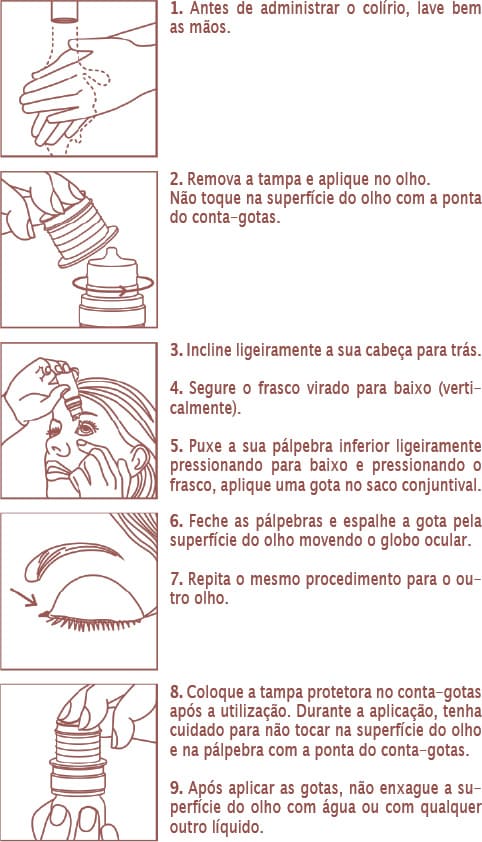 1. Antes de administrar o colírio, lave bem as mãos.

2. Remova a tampa e aplique no olho.
Não toque na superfície do olho com a ponta do conta-gotas.

3. Incline ligeiramente a sua cabeça para trás.

4. Segure o frasco virado para baixo (verticalmente).

5. Puxe a sua pálpebra inferior ligeiramente pressionando para baixo e pressionando o frasco, aplique uma gota no saco conjuntival.

6. Feche as pálpebras e espalhe a gota pela superfície do olho movendo o globo ocular.

7. Repita o mesmo procedimento para o outro olho.

8. Coloque a tampa protetora no conta-gotas após a utilização. Durante a aplicação, tenha cuidado para não tocar na superfície do olho e na pálpebra com a ponta do conta-gotas.

9. Após aplicar as gotas, não enxague a superfície do olho com água ou com qualquer outro líquido.