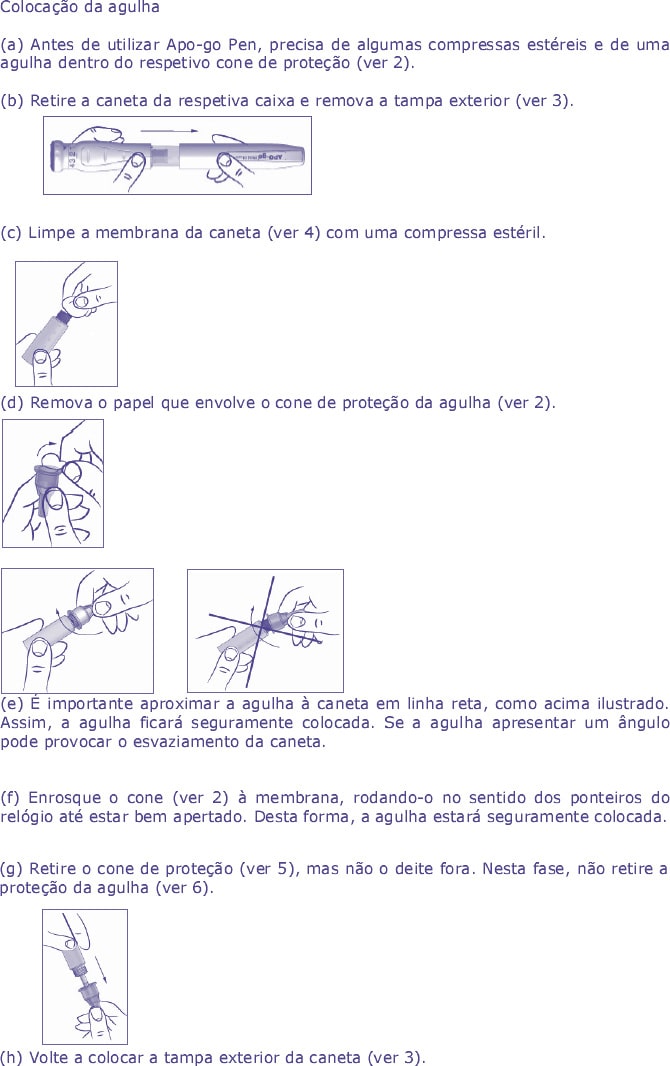 Colocação da agulha

(a) Antes de utilizar Apo-go Pen, precisa de algumas compressas estéreis e de uma agulha dentro do respetivo cone de proteção (ver 2).

(b) Retire a caneta da respetiva caixa e remova a tampa exterior (ver 3).

APO-go

(c) Limpe a membrana da caneta (ver 4) com uma compressa estéril.

(d) Remova o papel que envolve o cone de proteção da agulha (ver 2).

(e) É importante aproximar a agulha à caneta em linha reta, como acima ilustrado. Assim, a agulha ficará seguramente colocada. Se a agulha apresentar um ângulo pode provocar o esvaziamento da caneta.

(f) Enrosque o cone (ver 2) à membrana, rodando-o no sentido dos ponteiros do relógio até estar bem apertado. Desta forma, a agulha estará seguramente colocada.

(g) Retire o cone de proteção (ver 5), mas não o deite fora. Nesta fase, não retire a proteção da agulha (ver 6).

(h) Volte a colocar a tampa exterior da caneta (ver 3).